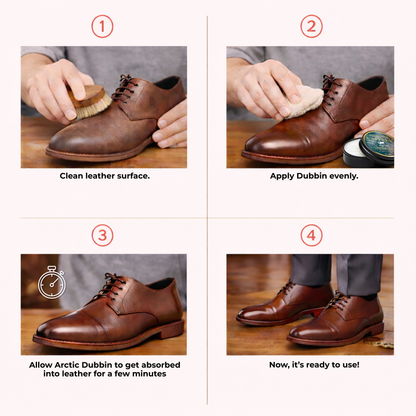 1

Clean leather surface.

2

Apply Dubbin evenly.

3

Allow Arctic Dubbin to get absorbed into leather for a few minutes

4

Now, it's ready to use!