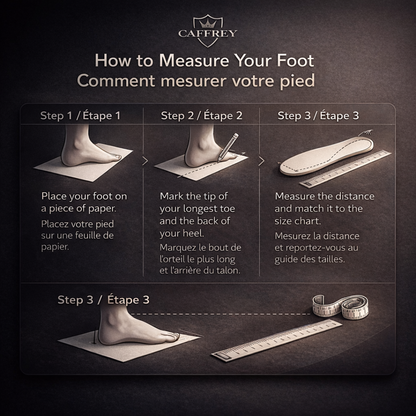 CAFFREY

How to Measure Your Foot
Comment mesurer votre pied

Step 1 / Étape 1

Place your foot on a piece of paper.

Placez votre pied sur une feuille de papier.

Step 2 / Étape 2

Mark the tip of your longest toe and the back of your heel.

Marquez le bout de l'orteil le plus long et l'arrière du talon.

Step 3 / Étape 3

Measure the distance and match it to the size chart.

Mesurez la distance et reportez-vous au guide des tailles.

Step 3 / Étape 3